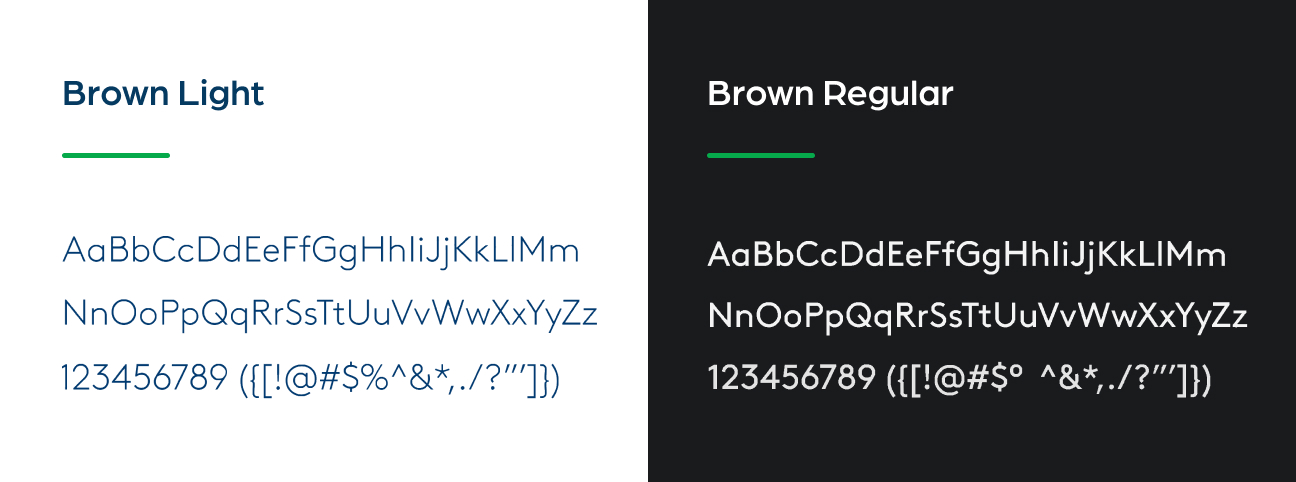 Brown Light

AaBbCcDdEeFfGgHhIiJjKkLlMm
NnOoPpQqRrSsTtUuVvWwXxYyZz
123456789 ({[!@#$%^&*,./?"']})

Brown Regular

AaBbCcDdEeFfGgHhIiJjKkLlMm
NnOoPpQqRrSsTtUuVvWwXxYyZz
123456789 ({[!@#$° ^&*,./?"']})